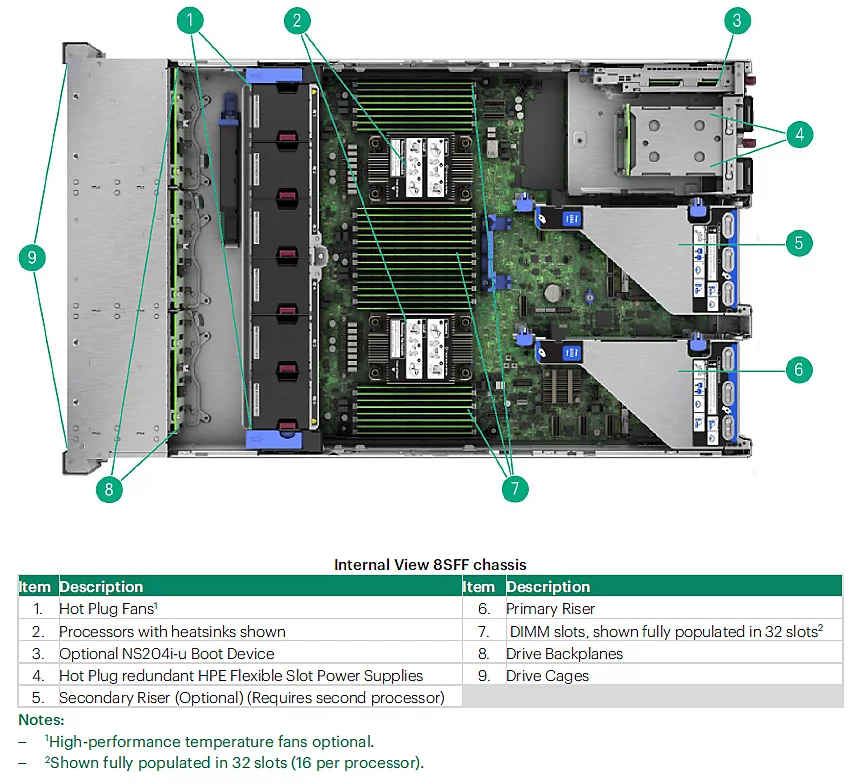 1
2
3
4
5
6
7
8
9

Internal View 8SFF chassis

| Item | Description | Item | Description |
|---|---|---|---|
| 1. | Hot Plug Fans$^1$ | 6. | Primary Riser |
| 2. | Processors with heatsinks shown | 7. | DIMM slots, shown fully populated in 32 slots$^2$ |
| 3. | Optional NS204i-u Boot Device | 8. | Drive Backplanes |
| 4. | Hot Plug redundant HPE Flexible Slot Power Supplies | 9. | Drive Cages |
| 5. | Secondary Riser (Optional) (Requires second processor) | | |

Notes:
– $^1$High-performance temperature fans optional.
– $^2$Shown fully populated in 32 slots (16 per processor).